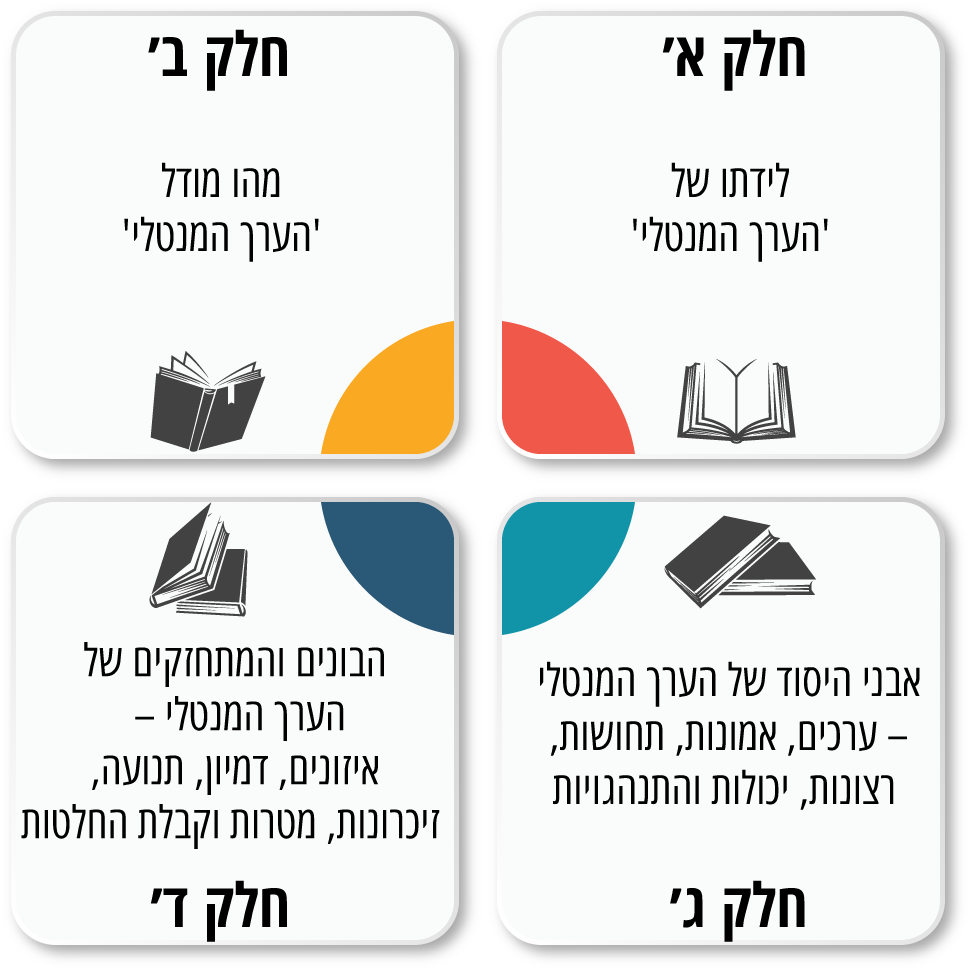 חלק א׳

לידתו של
'הערך המנטלי'

חלק ב׳

מהו מודל
'הערך המנטלי'

אבני היסוד של הערך המנטלי – ערכים, אמונות, תחושות, רצונות, יכולות והתנהגויות

חלק ג׳

הבונים והמתחזקים של הערך המנטלי – איזונים, דמיון, תנועה, זיכרונות, מטרות וקבלת החלטות

חלק ד׳